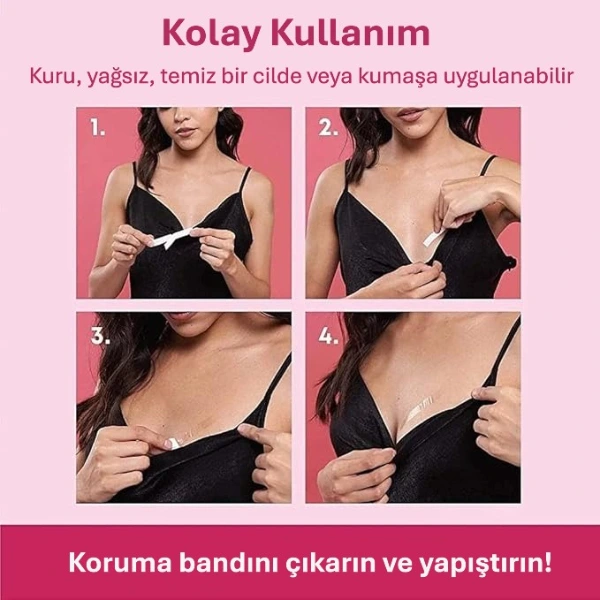 Kolay Kullanım

Kuru, yağsız, temiz bir cilde veya kumaşa uygulanabilir

1.

2.

3.

4.

Koruma bandını çıkarın ve yapıştırın!